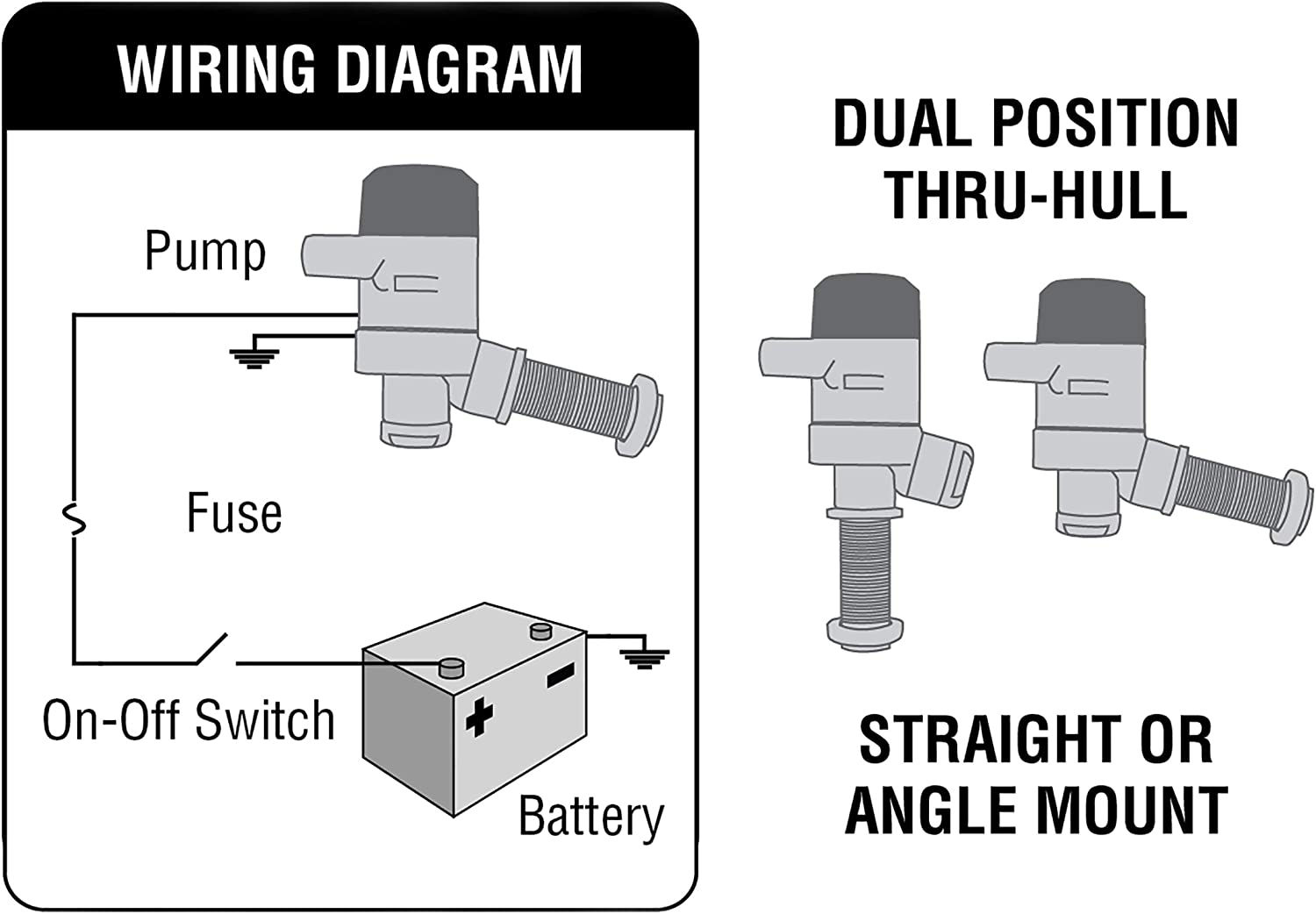 WIRING DIAGRAM

Pump

Fuse

On-Off Switch

+

−

Battery

DUAL POSITION THRU-HULL

STRAIGHT OR ANGLE MOUNT